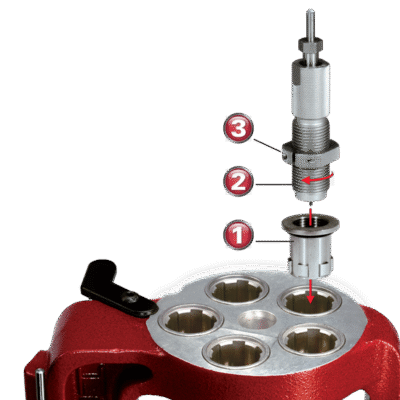 3
2
1