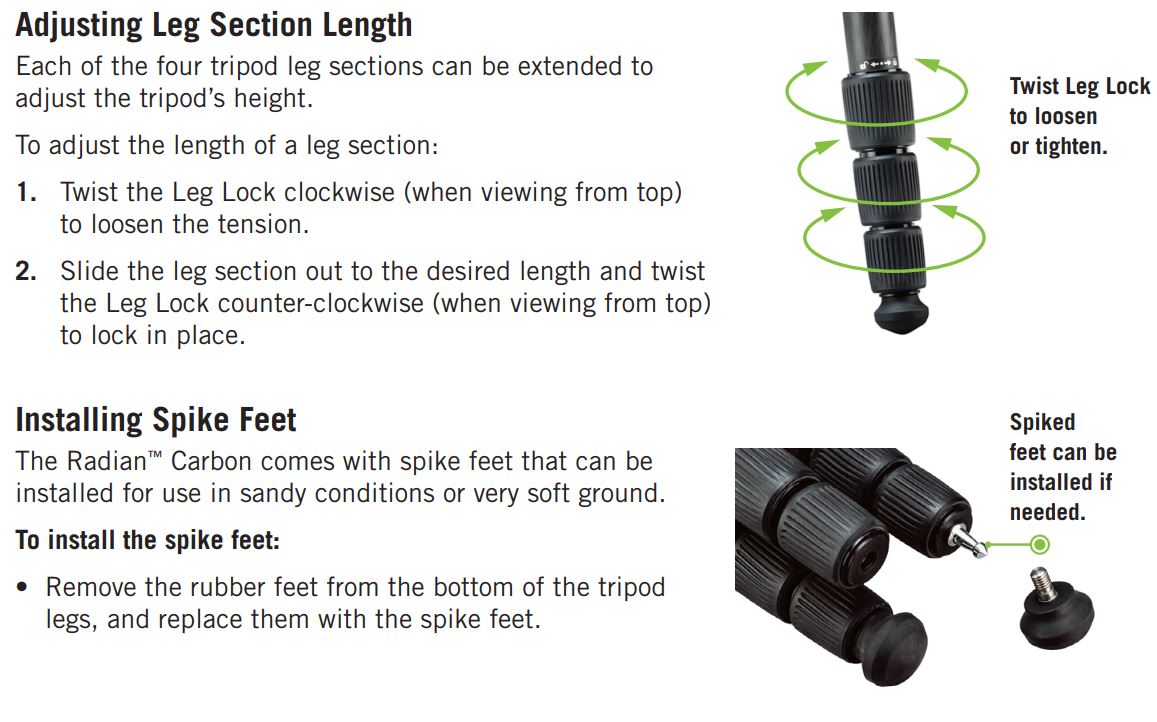 Adjusting Leg Section Length

Each of the four tripod leg sections can be extended to adjust the tripod's height.

To adjust the length of a leg section:

1. Twist the Leg Lock clockwise (when viewing from top) to loosen the tension.

2. Slide the leg section out to the desired length and twist the Leg Lock counter-clockwise (when viewing from top) to lock in place.

Twist Leg Lock to loosen or tighten.

Installing Spike Feet

The Radian™ Carbon comes with spike feet that can be installed for use in sandy conditions or very soft ground.

To install the spike feet:

• Remove the rubber feet from the bottom of the tripod legs, and replace them with the spike feet.

Spiked feet can be installed if needed.