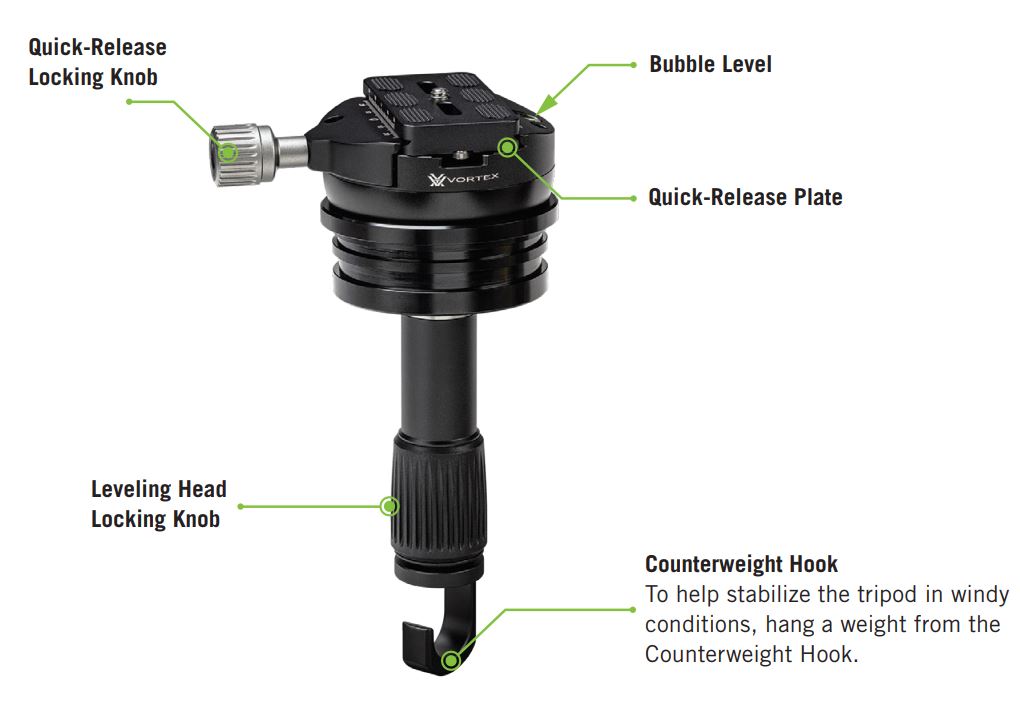 Quick-Release Locking Knob

Bubble Level

VORTEX

Quick-Release Plate

Leveling Head Locking Knob

Counterweight Hook
To help stabilize the tripod in windy conditions, hang a weight from the Counterweight Hook.