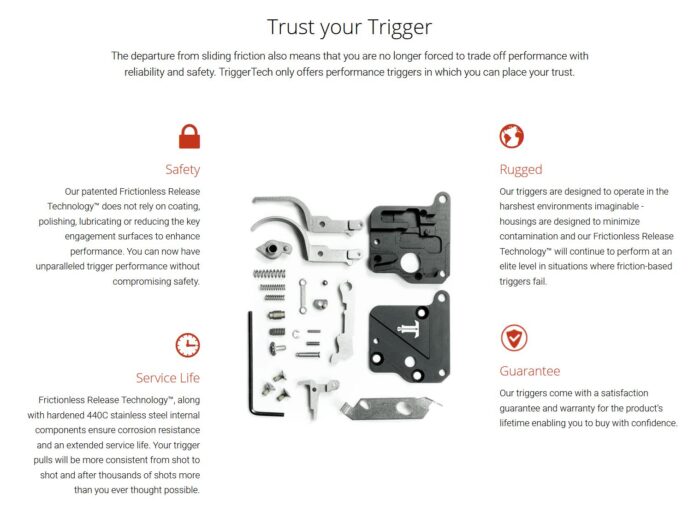 Trust your Trigger

The departure from sliding friction also means that you are no longer forced to trade off performance with reliability and safety. TriggerTech only offers performance triggers in which you can place your trust.

Safety

Our patented Frictionless Release Technology™ does not rely on coating, polishing, lubricating or reducing the key engagement surfaces to enhance performance. You can now have unparalleled trigger performance without compromising safety.

Service Life

Frictionless Release Technology™, along with hardened 440C stainless steel internal components ensure corrosion resistance and an extended service life. Your trigger pulls will be more consistent from shot to shot and after thousands of shots more than you ever thought possible.

Rugged

Our triggers are designed to operate in the harshest environments imaginable - housings are designed to minimize contamination and our Frictionless Release Technology™ will continue to perform at an elite level in situations where friction-based triggers fail.

Guarantee

Our triggers come with a satisfaction guarantee and warranty for the product's lifetime enabling you to buy with confidence.